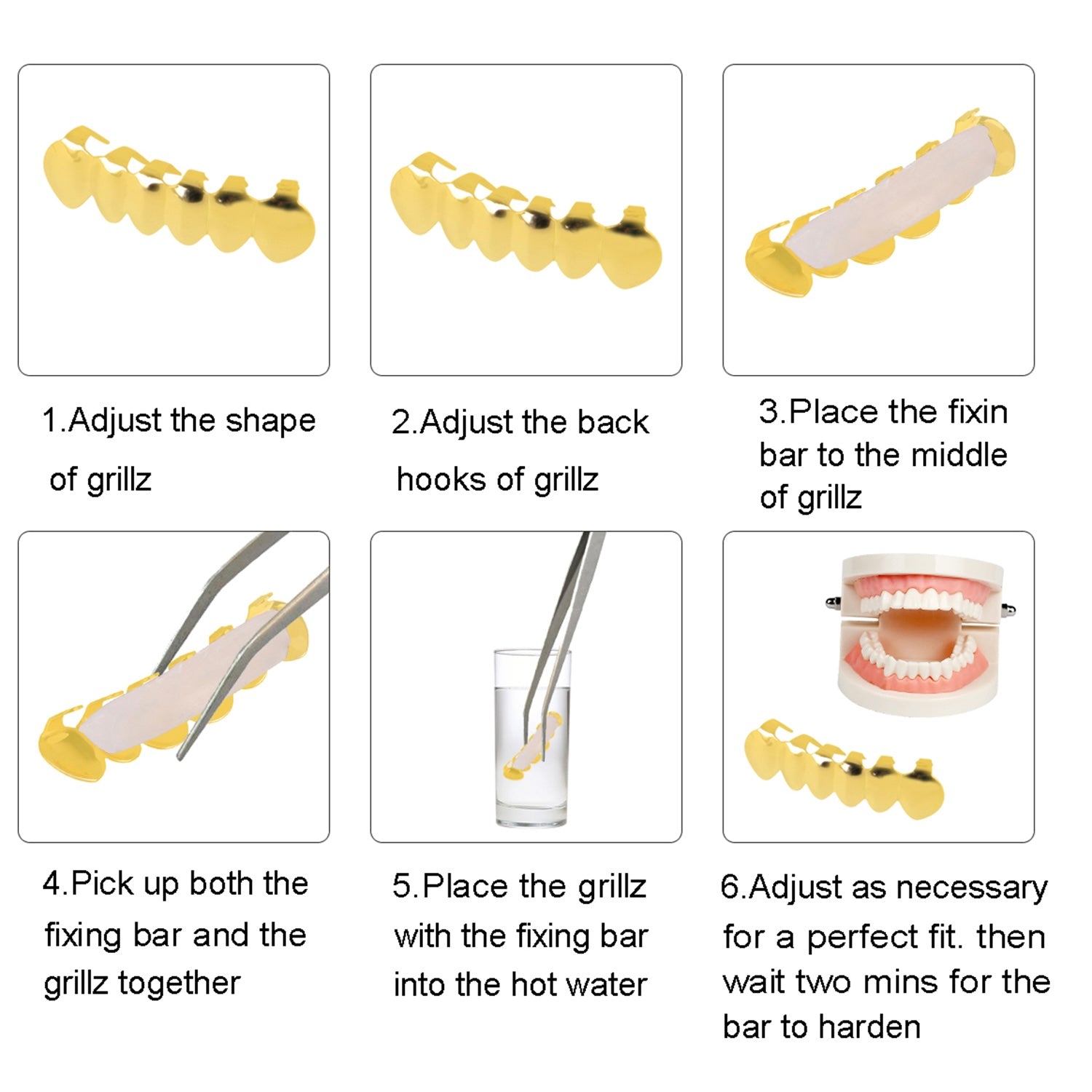 1.Adjust the shape of grillz

2.Adjust the back hooks of grillz

3.Place the fixin bar to the middle of grillz

4.Pick up both the fixing bar and the grillz together

5.Place the grillz with the fixing bar into the hot water

6.Adjust as necessary for a perfect fit. then wait two mins for the bar to harden