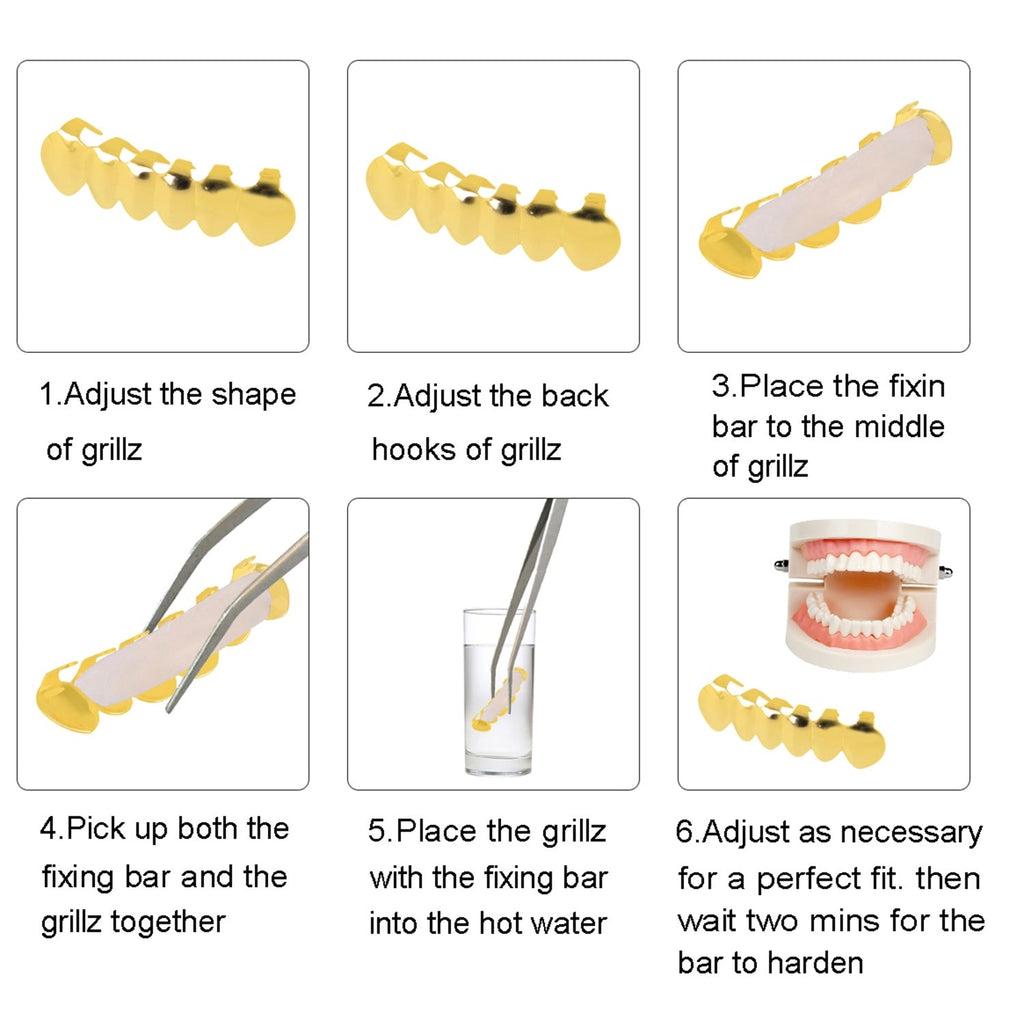 1.Adjust the shape of grillz

2.Adjust the back hooks of grillz

3.Place the fixin bar to the middle of grillz

4.Pick up both the fixing bar and the grillz together

5.Place the grillz with the fixing bar into the hot water

6.Adjust as necessary for a perfect fit. then wait two mins for the bar to harden